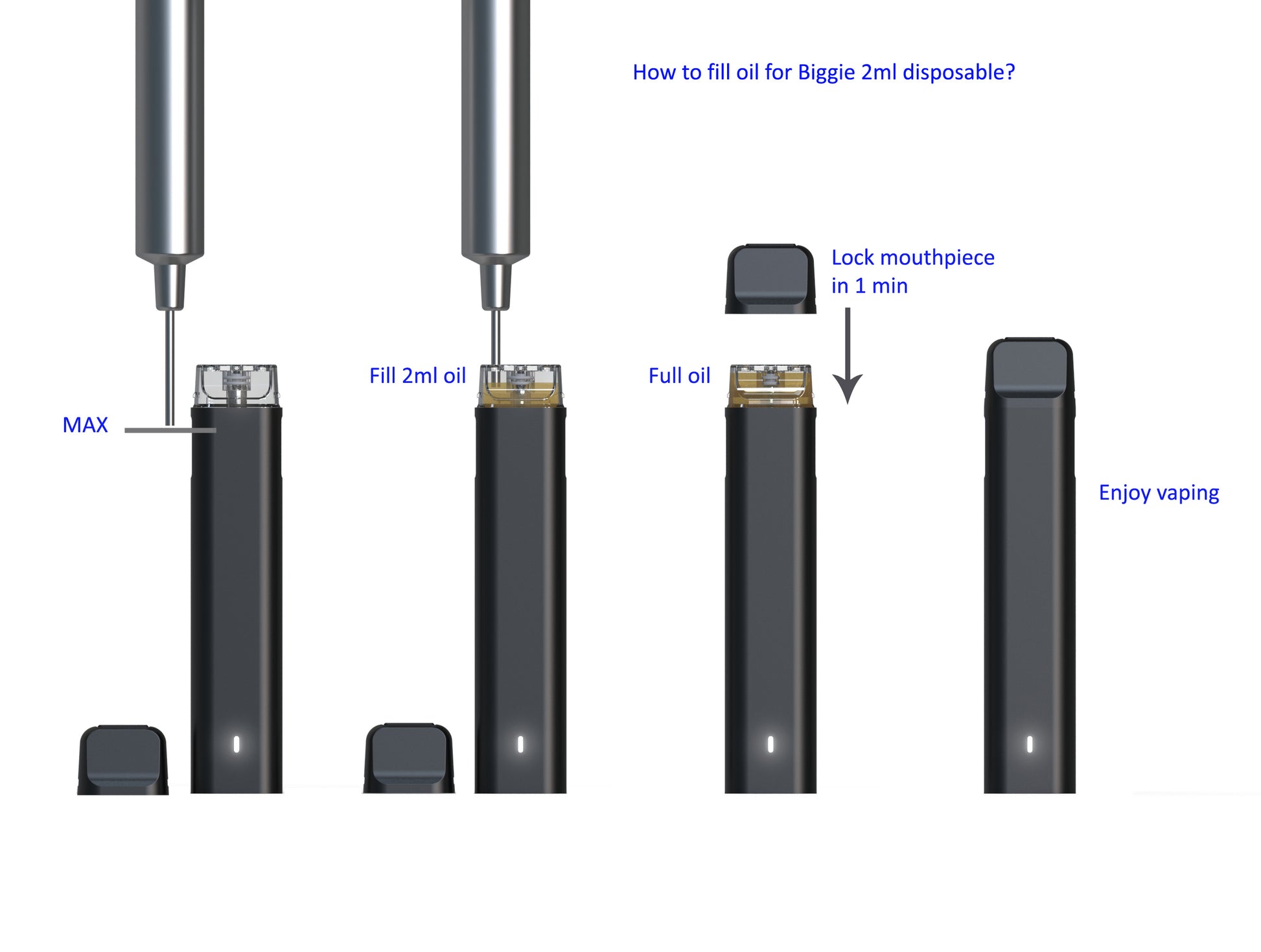 How to fill oil for Biggie 2ml disposable?

MAX

Fill 2ml oil

Full oil

Lock mouthpiece in 1 min

Enjoy vaping