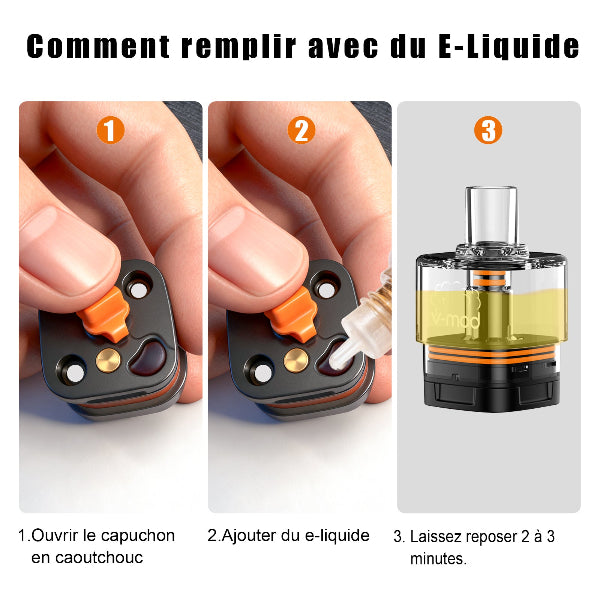 Comment remplir avec du E-Liquide

1

2

3

V-mod

1.Ouvrir le capuchon en caoutchouc

2.Ajouter du e-liquide

3. Laissez reposer 2 à 3 minutes.